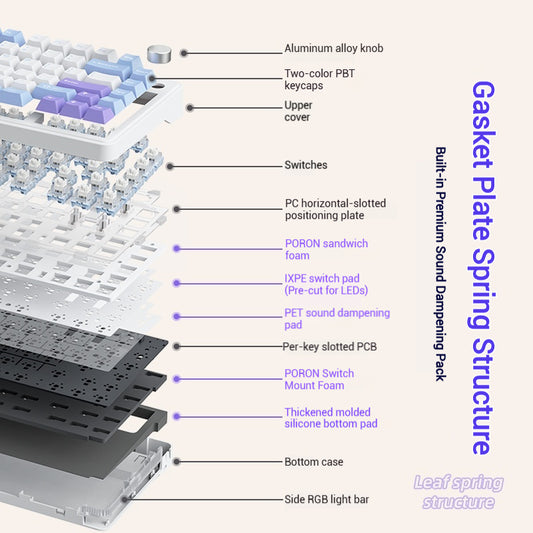 Aluminum alloy knob

Two-color PBT keycaps

Upper cover

Switches

PC horizontal-slotted positioning plate

PORON sandwich foam

IXPE switch pad (Pre-cut for LEDs)

PET sound dampening pad

Per-key slotted PCB

PORON Switch Mount Foam

Thickened molded silicone bottom pad

Bottom case

Side RGB light bar

Gasket Plate Spring Structure

Built-in Premium Sound Dampening Pack

Leaf spring structure